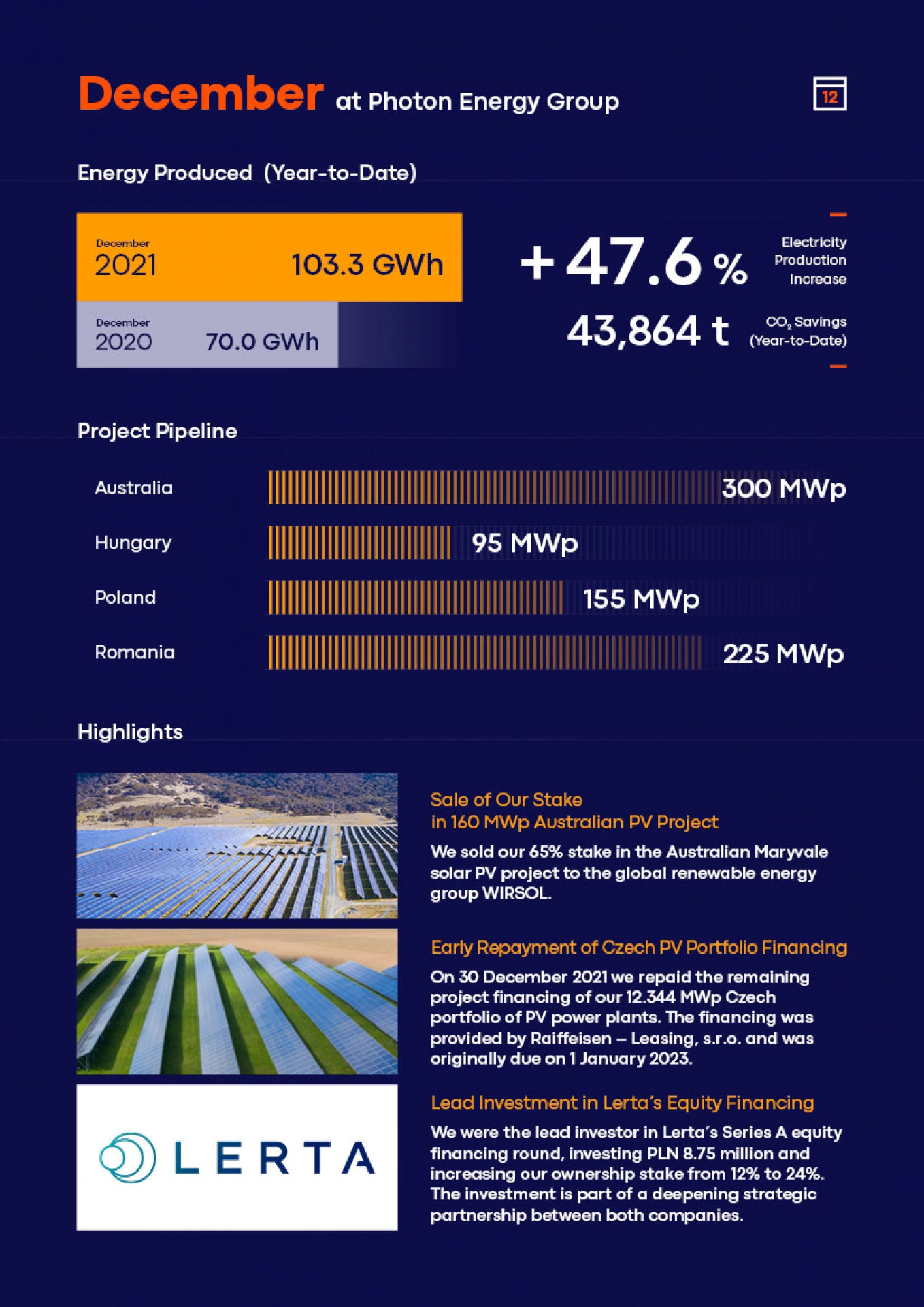 December at Photon Energy Group

12

Energy Produced (Year-to-Date)

December
2021 103.3 GWh

December
2020 70.0 GWh

+47.6 % Electricity Production Increase

43,864 t $CO_2$ Savings (Year-to-Date)

Project Pipeline

Australia 300 MWp

Hungary 95 MWp

Poland 155 MWp

Romania 225 MWp

Highlights

Sale of Our Stake in 160 MWp Australian PV Project

We sold our 65% stake in the Australian Maryvale solar PV project to the global renewable energy group WIRSOL.

Early Repayment of Czech PV Portfolio Financing

On 30 December 2021 we repaid the remaining project financing of our 12.344 MWp Czech portfolio of PV power plants. The financing was provided by Raiffeisen – Leasing, s.r.o. and was originally due on 1 January 2023.

LERTA

Lead Investment in Lerta's Equity Financing

We were the lead investor in Lerta's Series A equity financing round, investing PLN 8.75 million and increasing our ownership stake from 12% to 24%. The investment is part of a deepening strategic partnership between both companies.